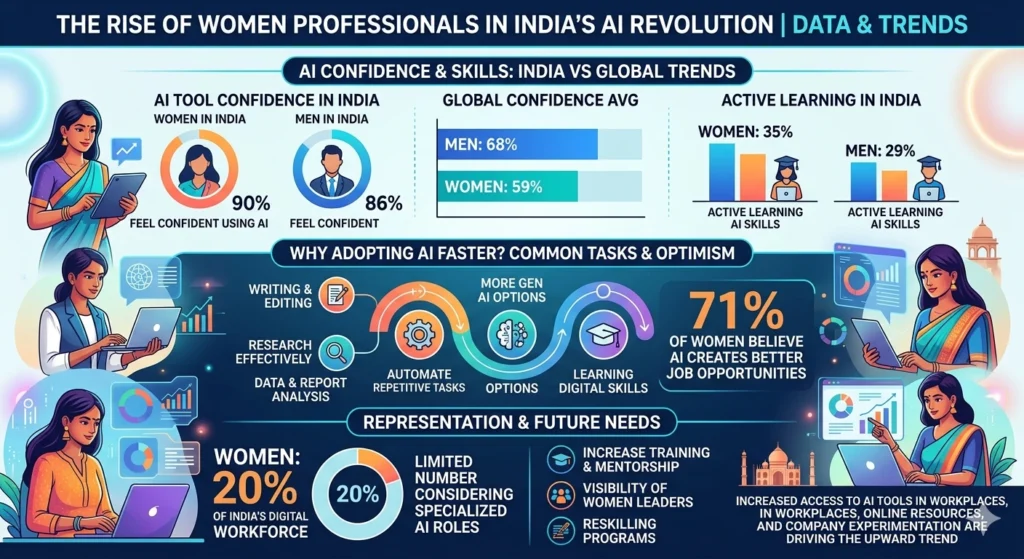 THE RISE OF WOMEN PROFESSIONALS IN INDIA'S AI REVOLUTION | DATA & TRENDS

AI CONFIDENCE & SKILLS: INDIA VS GLOBAL TRENDS

AI TOOL CONFIDENCE IN INDIA

WOMEN IN INDIA

90%

FEEL CONFIDENT USING AI

MEN IN INDIA

86%

FEEL CONFIDENT

GLOBAL CONFIDENCE AVG

MEN: 68%

WOMEN: 59%

ACTIVE LEARNING IN INDIA

WOMEN: 35%

ACTIVE LEARNING AI SKILLS

MEN: 29%

ACTIVE LEARNING AI SKILLS

WHY ADOPTING AI FASTER? COMMON TASKS & OPTIMISM

WRITING & EDITING

RESEARCH EFFECTIVELY

DATA & REPORT ANALYSIS

AUTOMATE REPETITIVE TASKS

MORE GEN AI OPTIONS

OPTIONS

LEARNING DIGITAL SKILLS

71%

OF WOMEN BELIEVE AI CREATES BETTER JOB OPPORTUNITIES

REPRESENTATION & FUTURE NEEDS

WOMEN: 20%

OF INDIA'S DIGITAL WORKFORCE

20%

LIMITED NUMBER CONSIDERING SPECIALIZED AI ROLES

INCREASE TRAINING & MENTORSHIP

VISIBILITY OF WOMEN LEADERS

RESKILLING PROGRAMS

INCREASED ACCESS TO AI TOOLS IN WORKPLACES, IN WORKPLACES, ONLINE RESOURCES, AND COMPANY EXPERIMENTATION ARE DRIVING THE UPWARD TREND